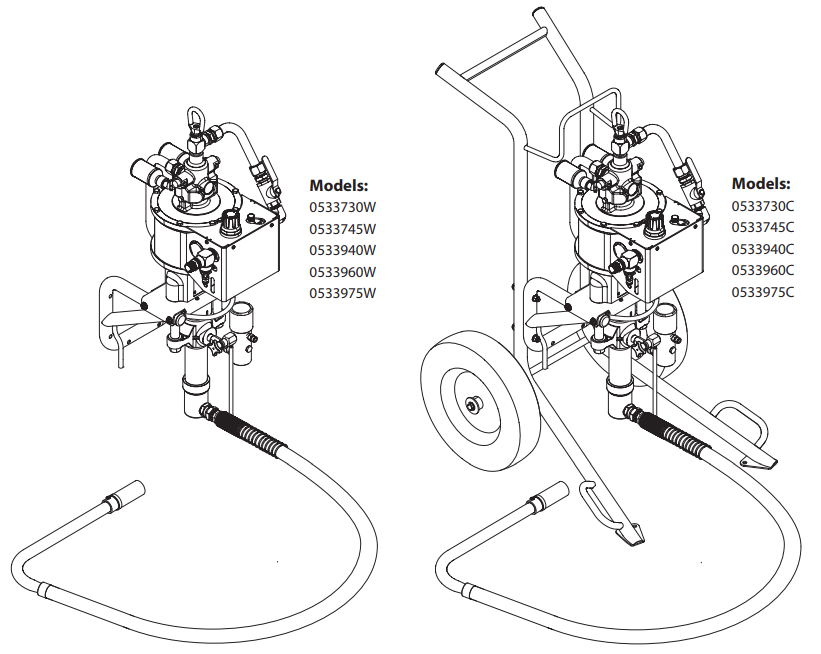 Models:
0533730W
0533745W
0533940W
0533960W
0533975W

Models:
0533730C
0533745C
0533940C
0533960C
0533975C